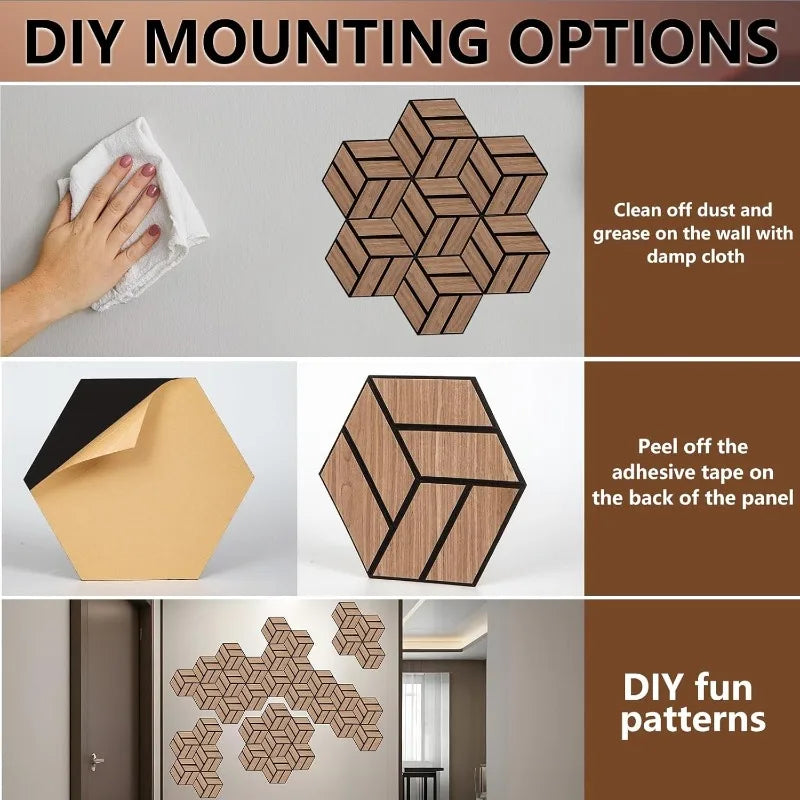 DIY MOUNTING OPTIONS

Clean off dust and grease on the wall with damp cloth

Peel off the adhesive tape on the back of the panel

DIY fun patterns